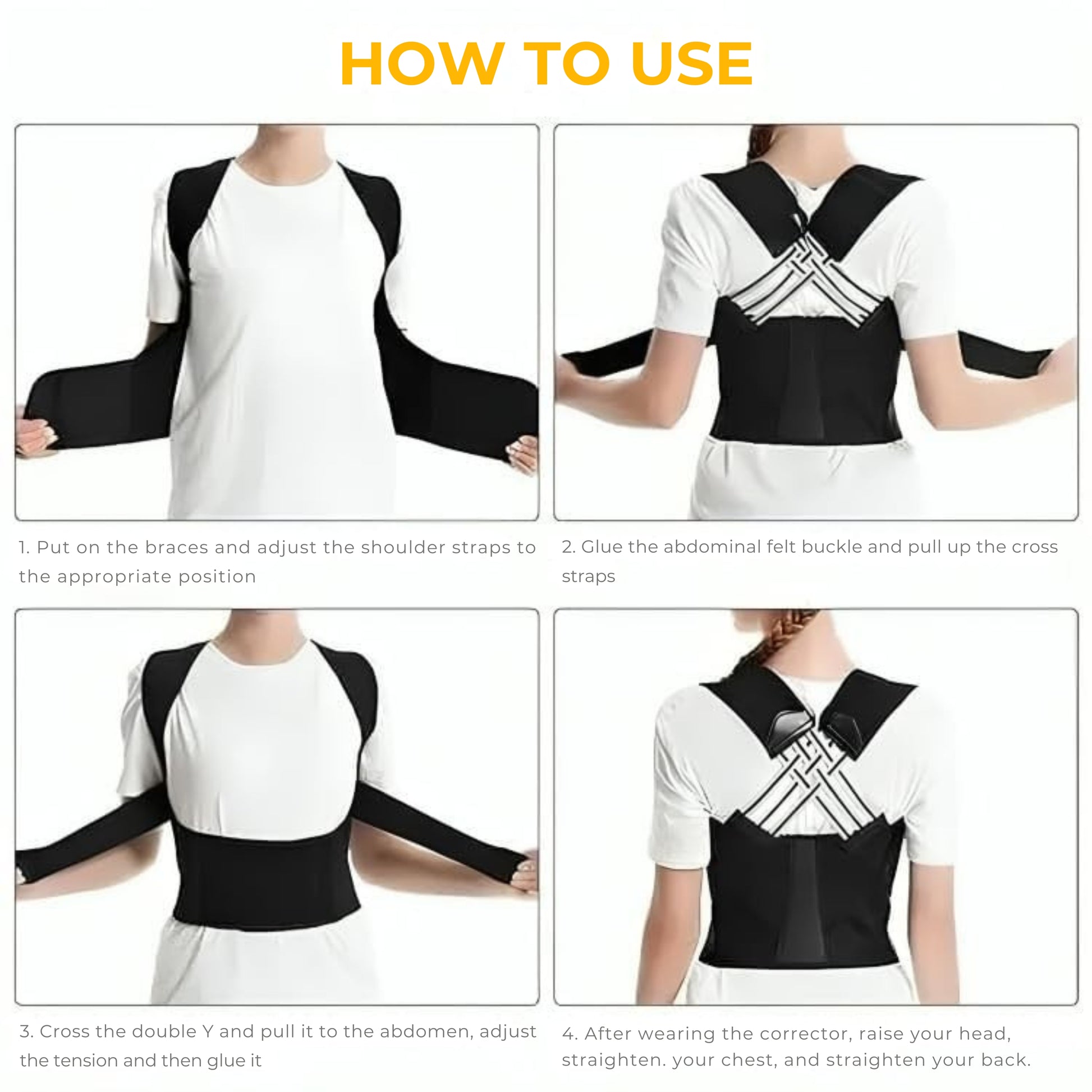 HOW TO USE

1. Put on the braces and adjust the shoulder straps to the appropriate position

2. Glue the abdominal felt buckle and pull up the cross straps

3. Cross the double Y and pull it to the abdomen, adjust the tension and then glue it

4. After wearing the corrector, raise your head, straighten. your chest, and straighten your back.